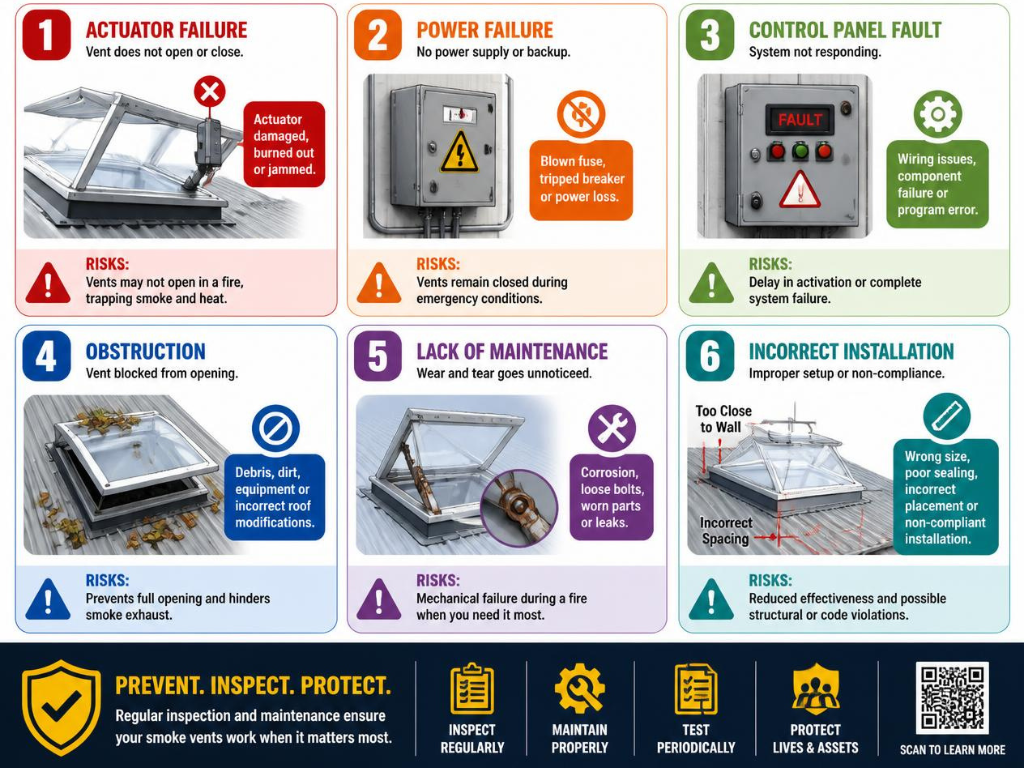 1 ACTUATOR FAILURE
Vent does not open or close.

Actuator damaged, burned out or jammed.

RISKS:
Vents may not open in a fire, trapping smoke and heat.

2 POWER FAILURE
No power supply or backup.

Blown fuse, tripped breaker or power loss.

RISKS:
Vents remain closed during emergency conditions.

3 CONTROL PANEL FAULT
System not responding.

FAULT

Wiring issues, component failure or program error.

RISKS:
Delay in activation or complete system failure.

4 OBSTRUCTION
Vent blocked from opening.

Debris, dirt, equipment or incorrect roof modifications.

RISKS:
Prevents full opening and hinders smoke exhaust.

5 LACK OF MAINTENANCE
Wear and tear goes unnoticed.

Corrosion, loose bolts, worn parts or leaks.

RISKS:
Mechanical failure during a fire when you need it most.

6 INCORRECT INSTALLATION
Improper setup or non-compliance.

Too Close to Wall

Incorrect Spacing

Wrong size, poor sealing, incorrect placement or non-compliant installation.

RISKS:
Reduced effectiveness and possible structural or code violations.

PREVENT. INSPECT. PROTECT.
Regular inspection and maintenance ensure your smoke vents work when it matters most.

INSPECT REGULARLY

MAINTAIN PROPERLY

TEST PERIODICALLY

PROTECT LIVES & ASSETS

SCAN TO LEARN MORE